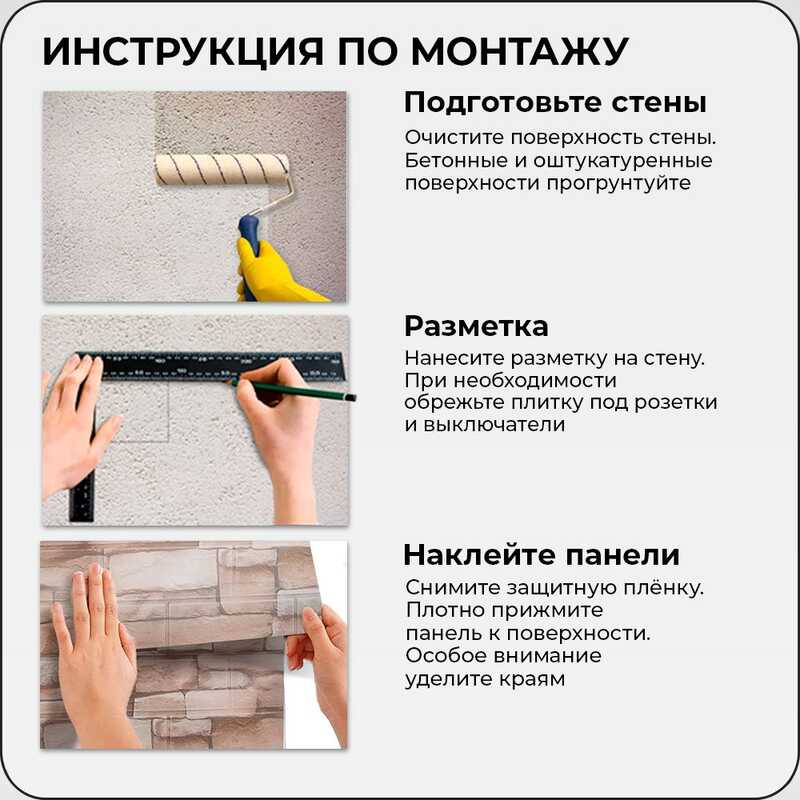 ИНСТРУКЦИЯ ПО МОНТАЖУ

Подготовьте стены

Очистите поверхность стены. Бетонные и оштукатуренные поверхности прогрунтуйте

Разметка

Нанесите разметку на стену. При необходимости обрежьте плитку под розетки и выключатели

Наклейте панели

Снимите защитную плёнку. Плотно прижмите панель к поверхности. Особое внимание уделите краям