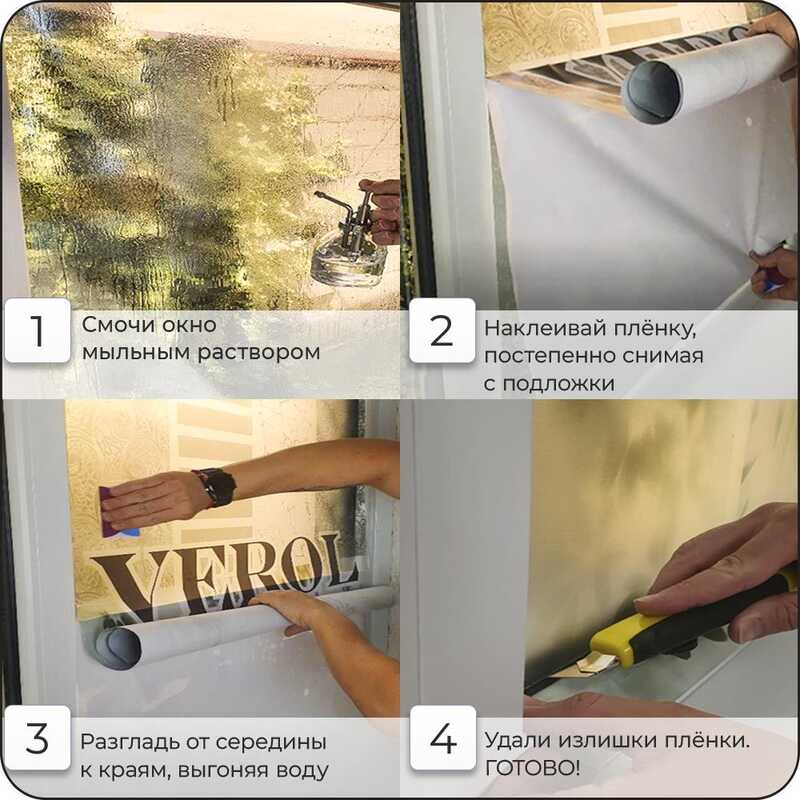 1 Смочи окно мыльным раствором

2 Наклеивай плёнку, постепенно снимая с подложки

VEROL

3 Разгладь от середины к краям, выгоняя воду

4 Удали излишки плёнки. ГОТОВО!