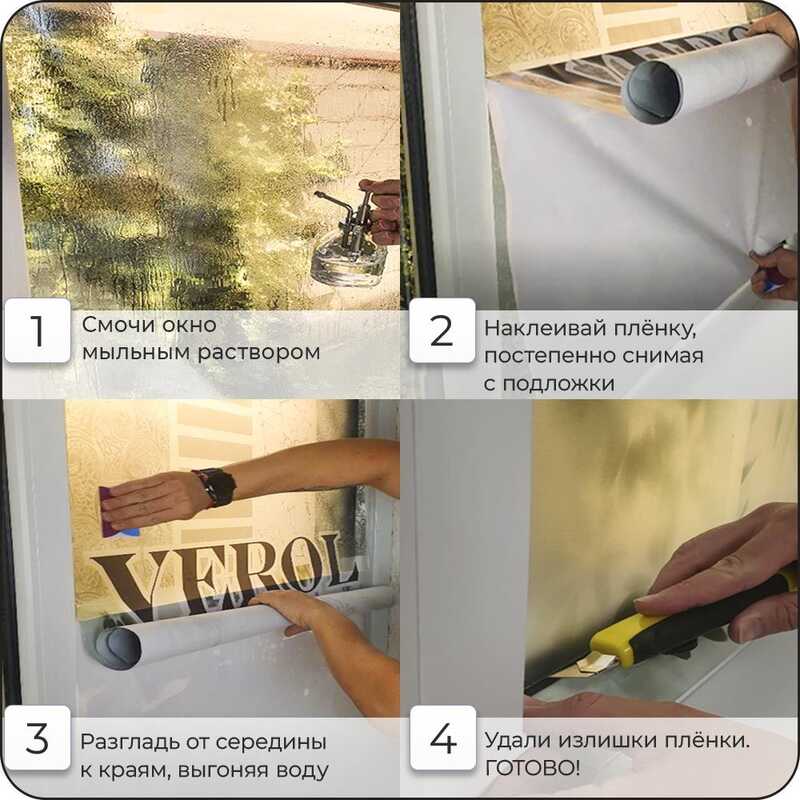 1 Смочи окно мыльным раствором

2 Наклеивай плёнку, постепенно снимая с подложки

VEROL

3 Разгладь от середины к краям, выгоняя воду

4 Удали излишки плёнки. ГОТОВО!