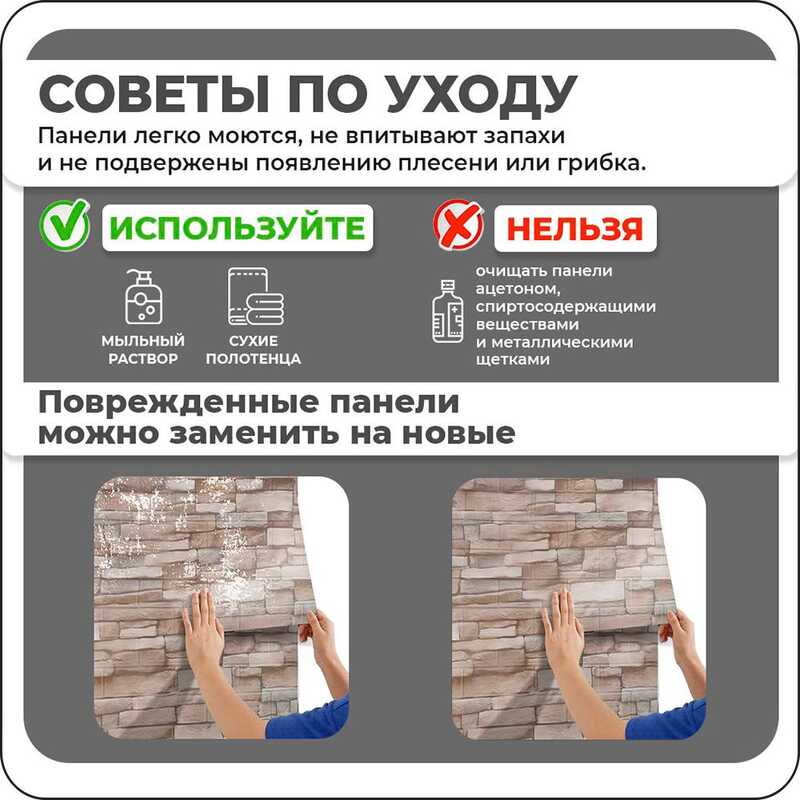 СОВЕТЫ ПО УХОДУ
Панели легко моются, не впитывают запахи и не подвержены появлению плесени или грибка.

ИСПОЛЬЗУЙТЕ

МЫЛЬНЫЙ РАСТВОР

СУХИЕ ПОЛОТЕНЦА

НЕЛЬЗЯ

очищать панели ацетоном, спиртосодержащими веществами и металлическими щетками

Поврежденные панели можно заменить на новые