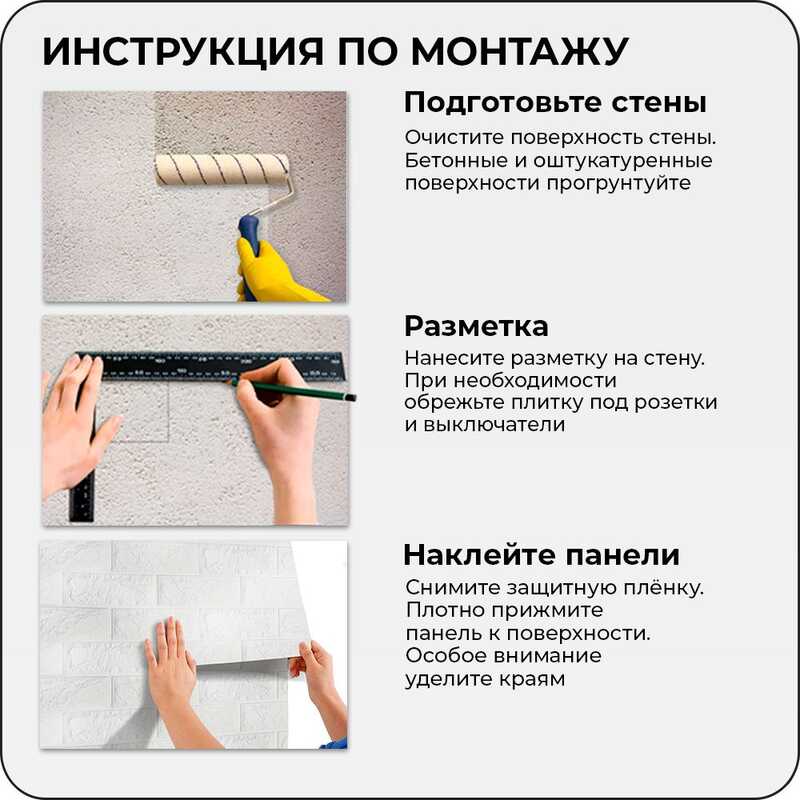 ИНСТРУКЦИЯ ПО МОНТАЖУ

Подготовьте стены

Очистите поверхность стены. Бетонные и оштукатуренные поверхности прогрунтуйте

Разметка

Нанесите разметку на стену. При необходимости обрежьте плитку под розетки и выключатели

Наклейте панели

Снимите защитную плёнку. Плотно прижмите панель к поверхности. Особое внимание уделите краям